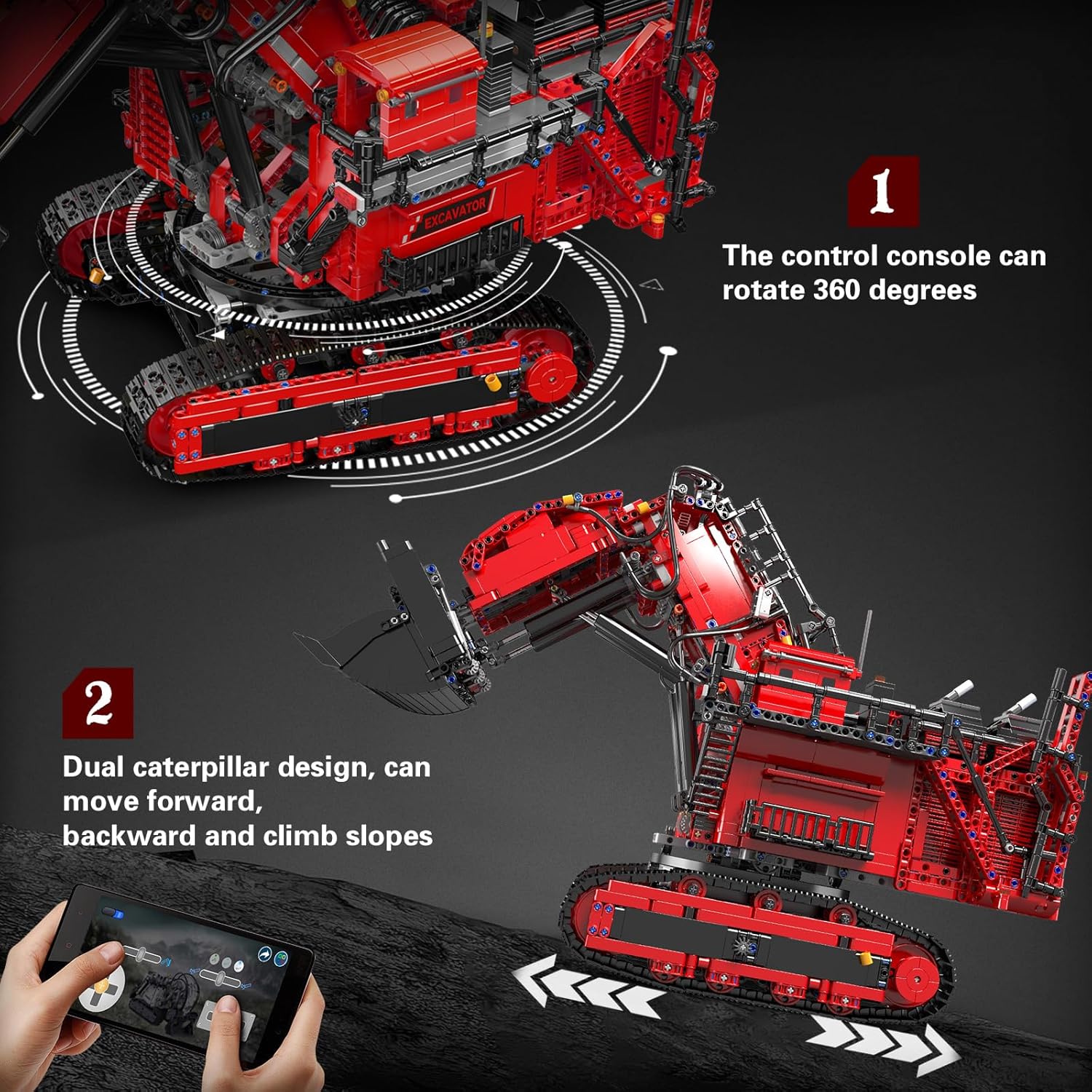 EXCAVATOR

1

The control console can rotate 360 degrees

2

Dual caterpillar design, can move forward, backward and climb slopes