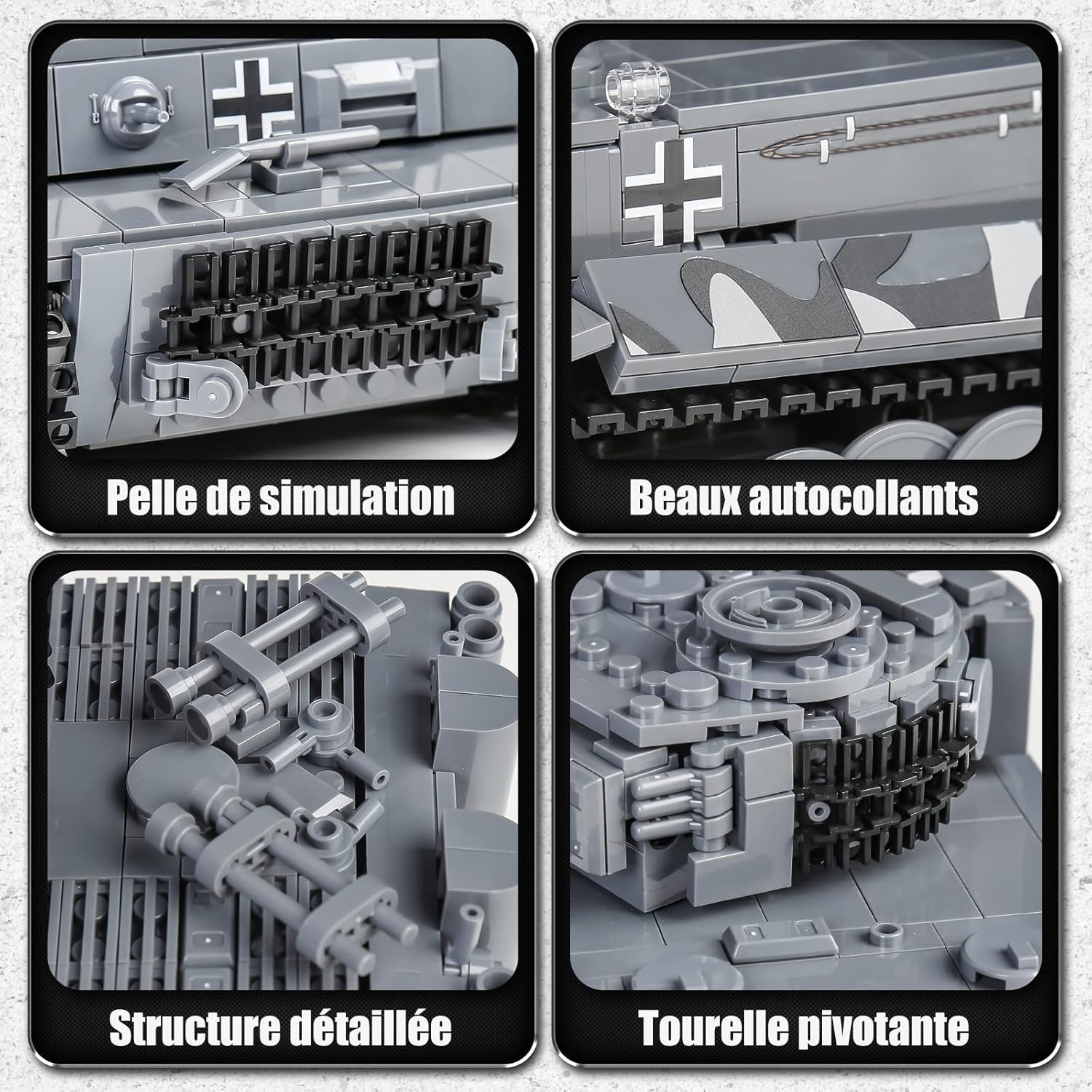 Pelle de simulation

Beaux autocollants

Structure détaillée

Tourelle pivotante