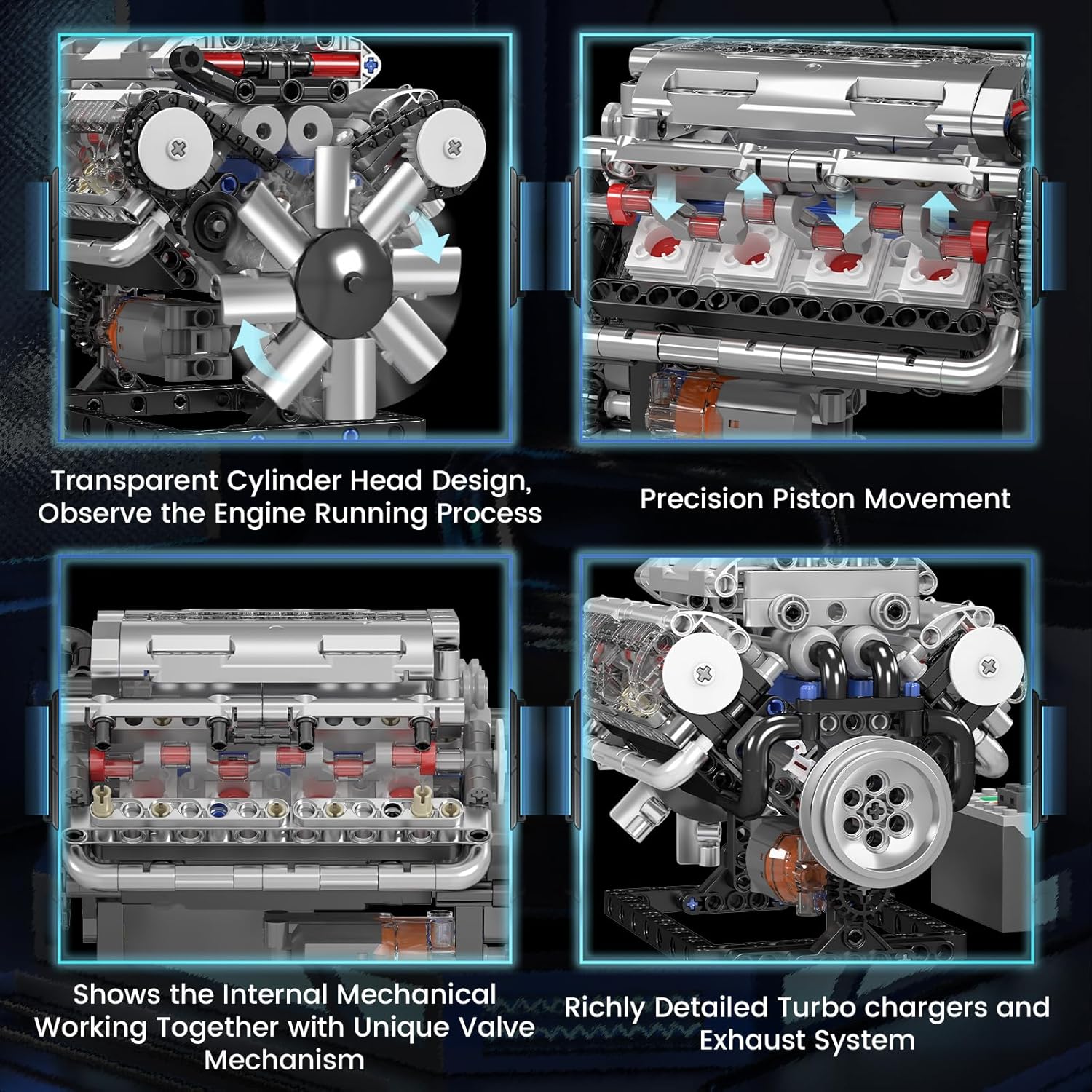 Transparent Cylinder Head Design, Observe the Engine Running Process

Precision Piston Movement

Shows the Internal Mechanical Working Together with Unique Valve Mechanism

Richly Detailed Turbo chargers and Exhaust System