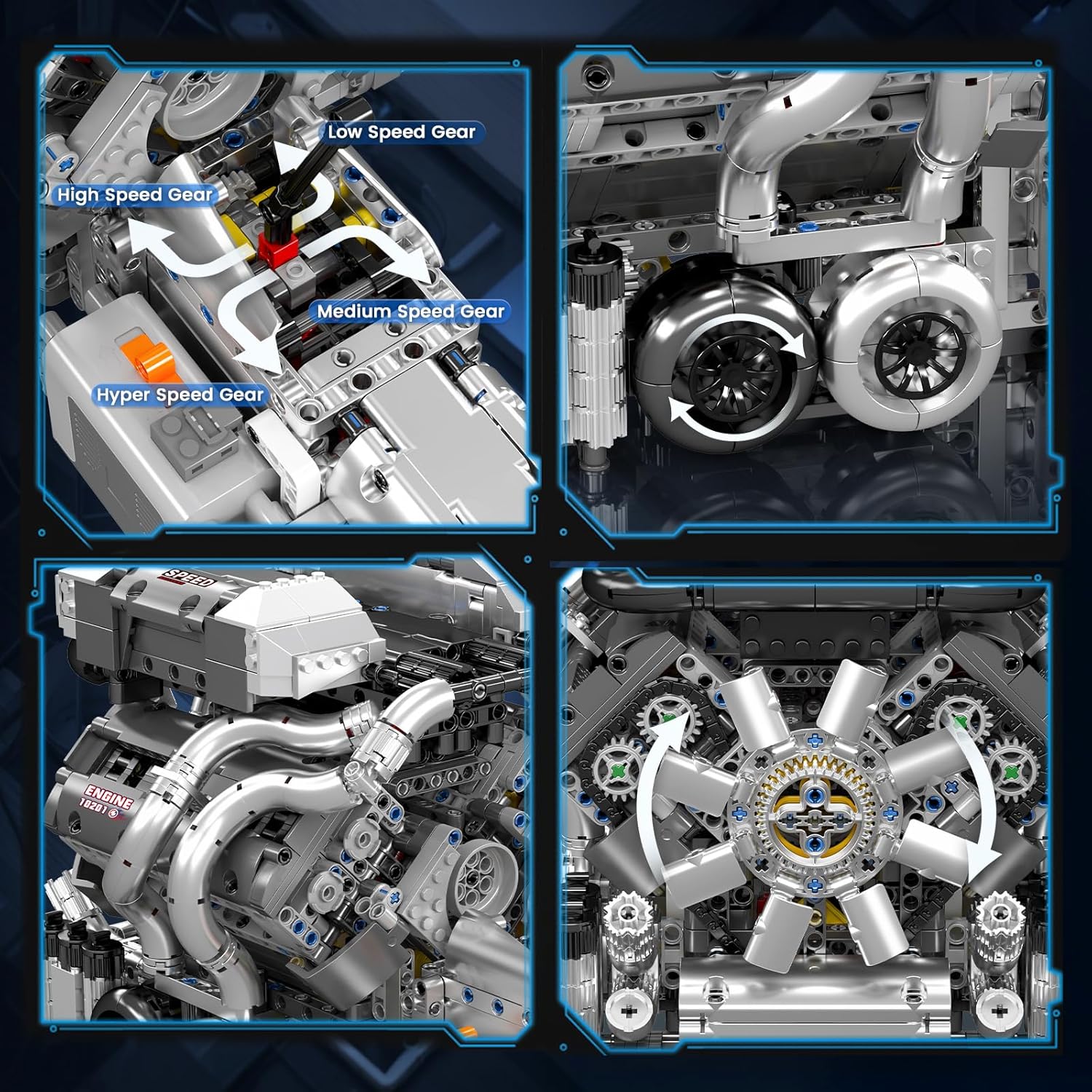 Low Speed Gear
High Speed Gear
Medium Speed Gear
Hyper Speed Gear
SPEED
ENGINE
10201