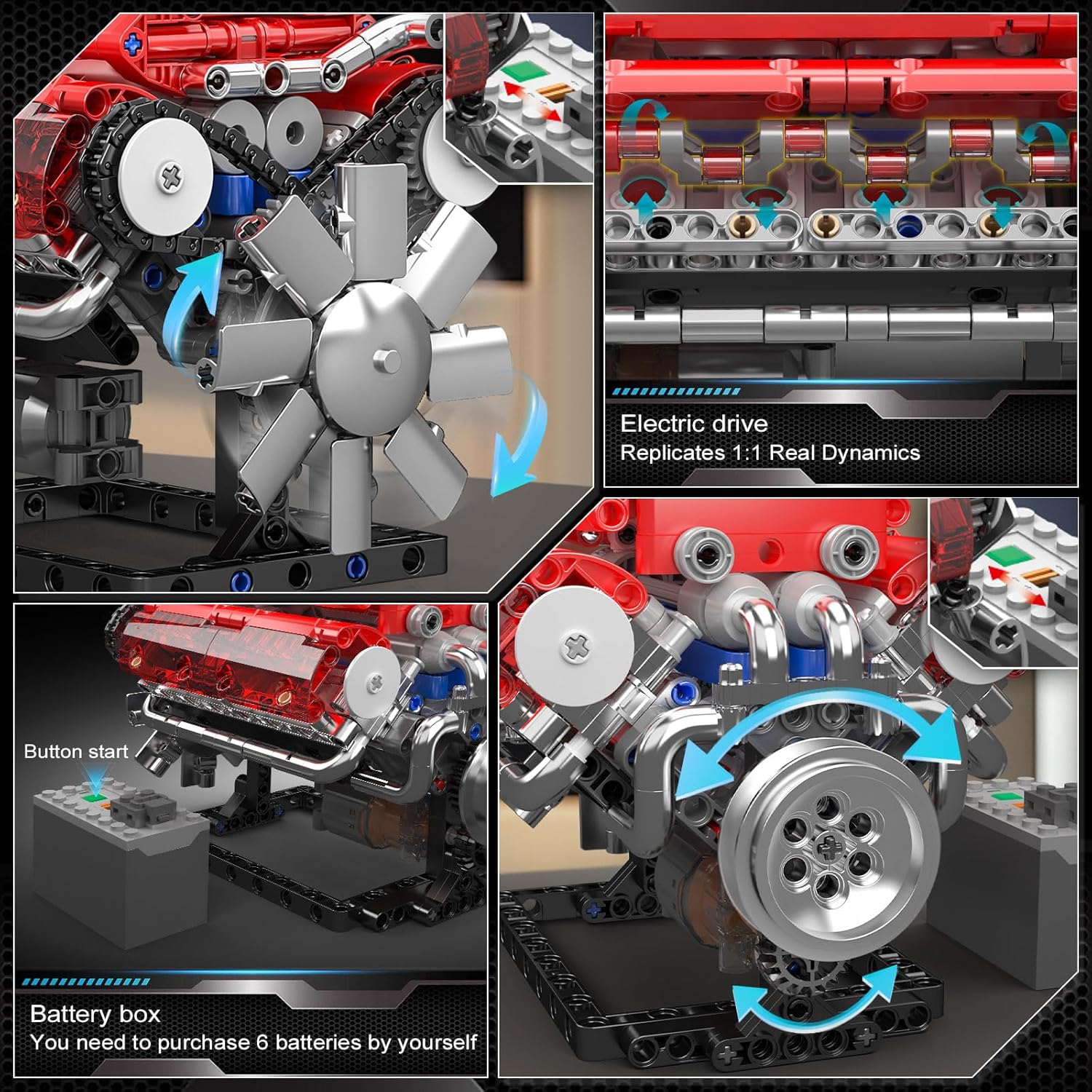 Electric drive
Replicates 1:1 Real Dynamics

Button start

Battery box
You need to purchase 6 batteries by yourself