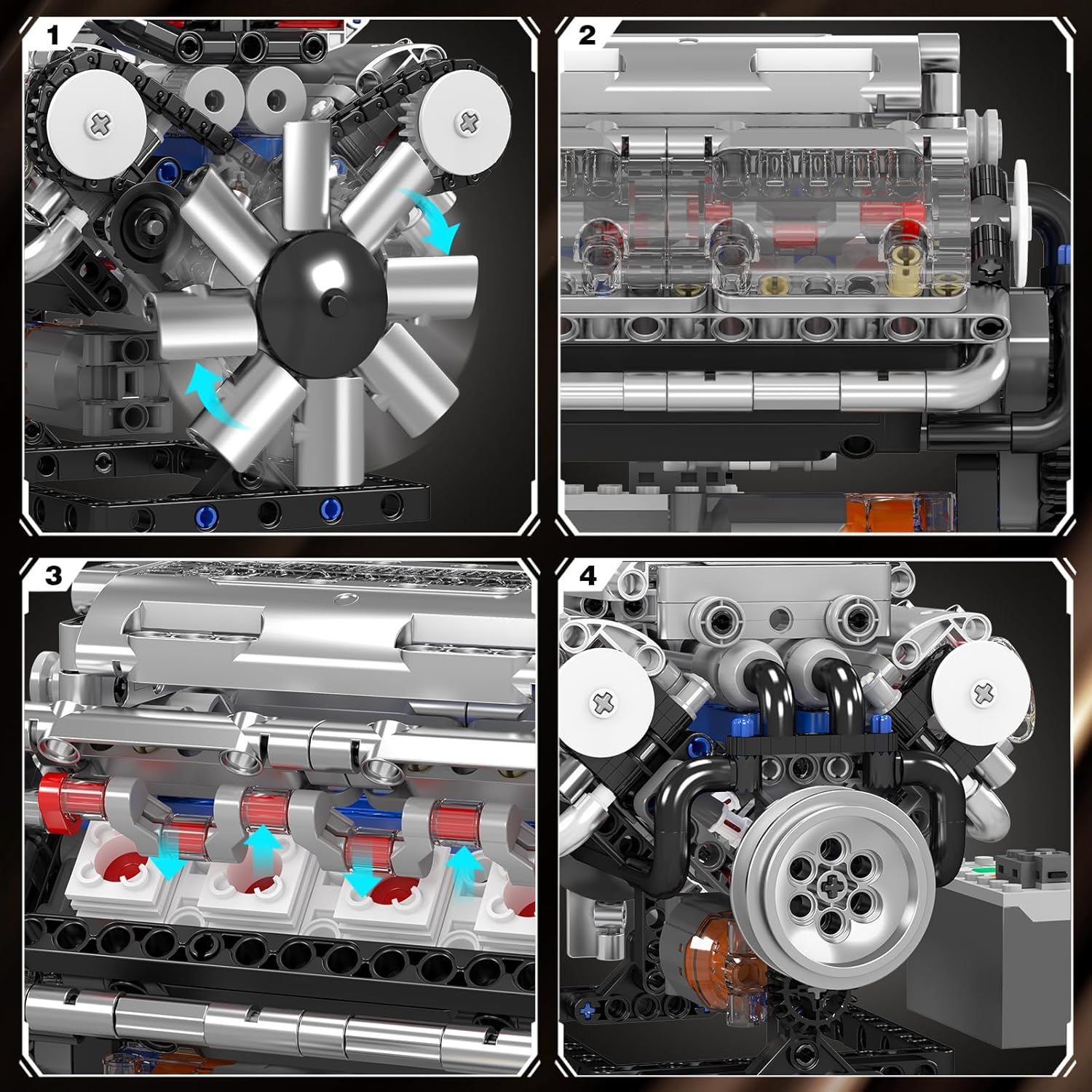 1

2

3

4