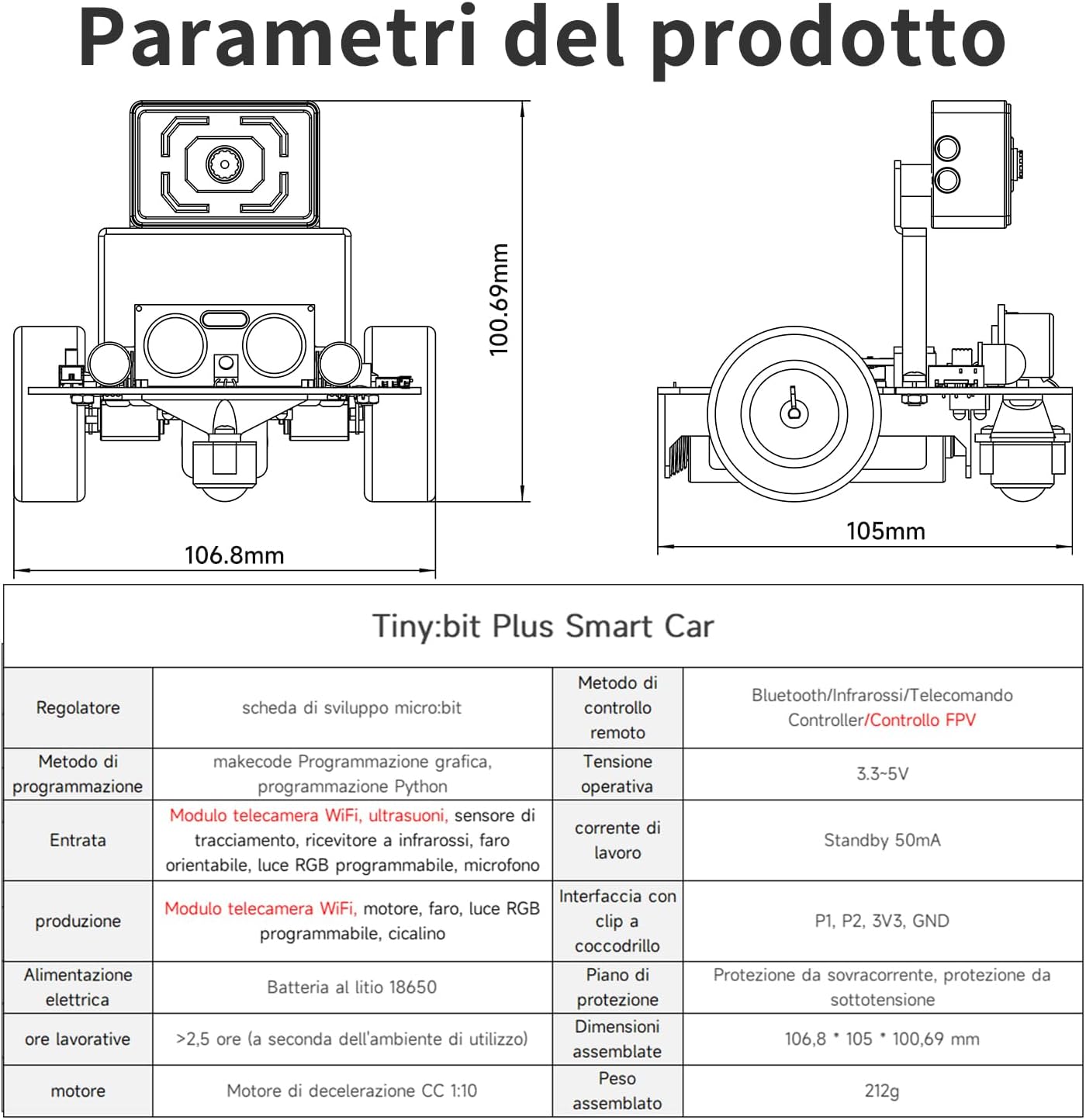 Parametri del prodotto

100.69mm

106.8mm

105mm

Tiny:bit Plus Smart Car

| Regolatore | scheda di sviluppo micro:bit | Metodo di controllo remoto | Bluetooth/Infrarossi/Telecomando Controller/Controllo FPV |
|---|---|---|---|
| Metodo di programmazione | makecode Programmazione grafica, programmazione Python | Tensione operativa | 3.3~5V |
| Entrata | Modulo telecamera WiFi, ultrasuoni, sensore di tracciamento, ricevitore a infrarossi, faro orientabile, luce RGB programmabile, microfono | corrente di lavoro | Standby 50mA |
| produzione | Modulo telecamera WiFi, motore, faro, luce RGB programmabile, cicalino | Interfaccia con clip a coccodrillo | P1, P2, 3V3, GND |
| Alimentazione elettrica | Batteria al litio 18650 | Piano di protezione | Protezione da sovracorrente, protezione da sottotensione |
| ore lavorative | >2,5 ore (a seconda dell'ambiente di utilizzo) | Dimensioni assemblate | 106,8 * 105 * 100,69 mm |
| motore | Motore di decelerazione CC 1:10 | Peso assemblato | 212g |