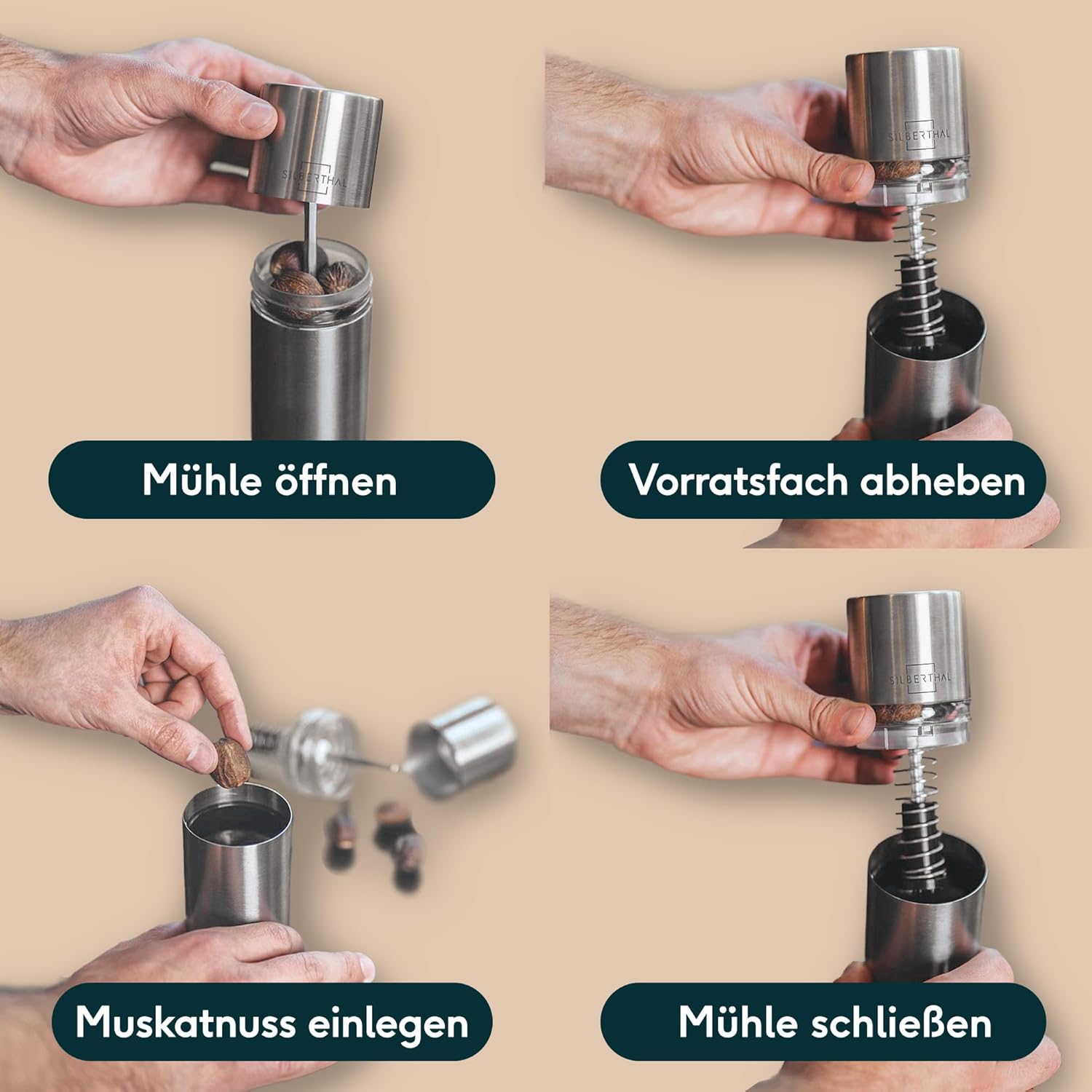 SILBERTHAL

Mühle öffnen

SILBERTHAL

Vorratsfach abheben

Muskatnuss einlegen

SILBERTHAL

Mühle schließen