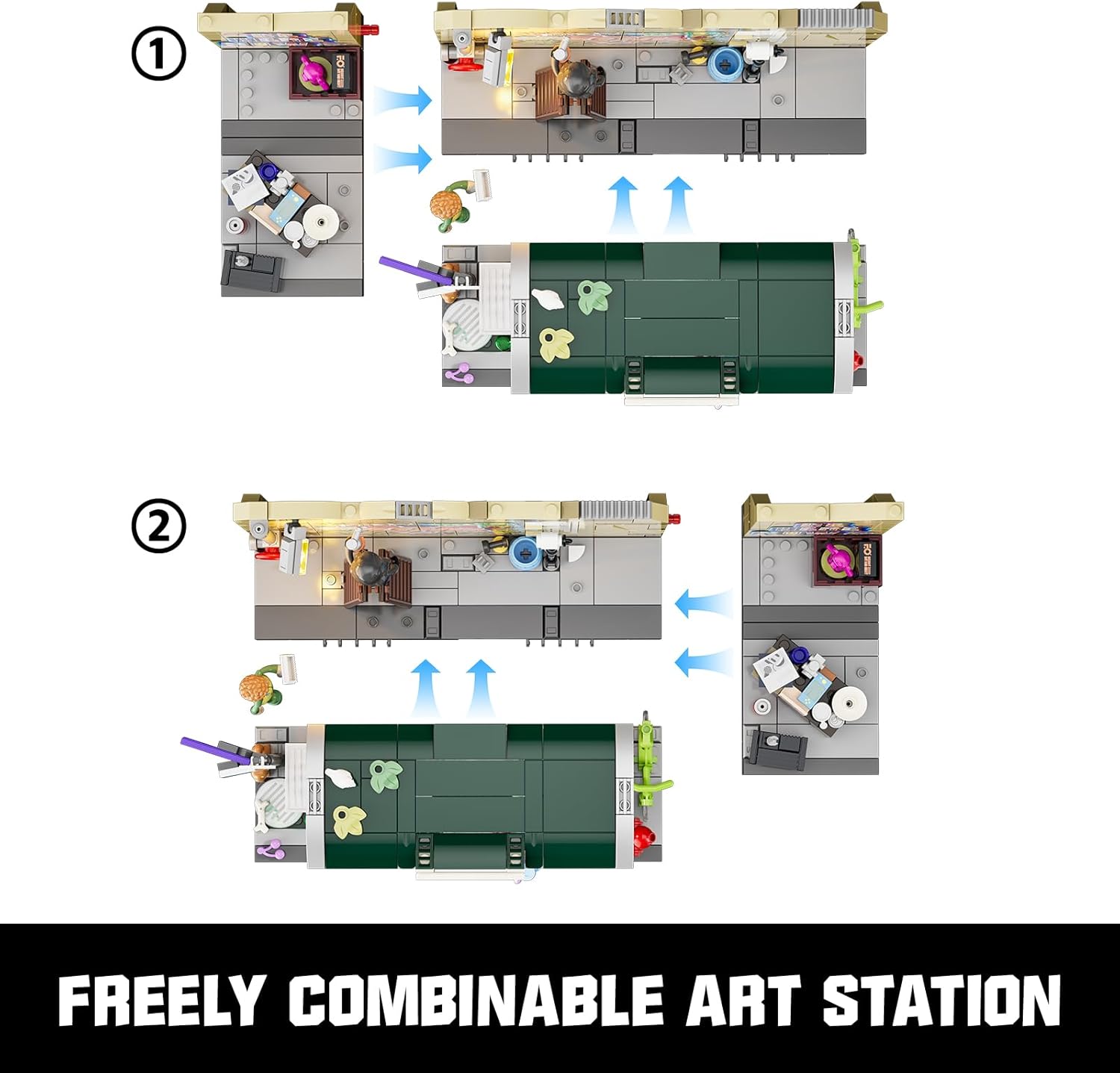 ①

②

FREELY COMBINABLE ART STATION