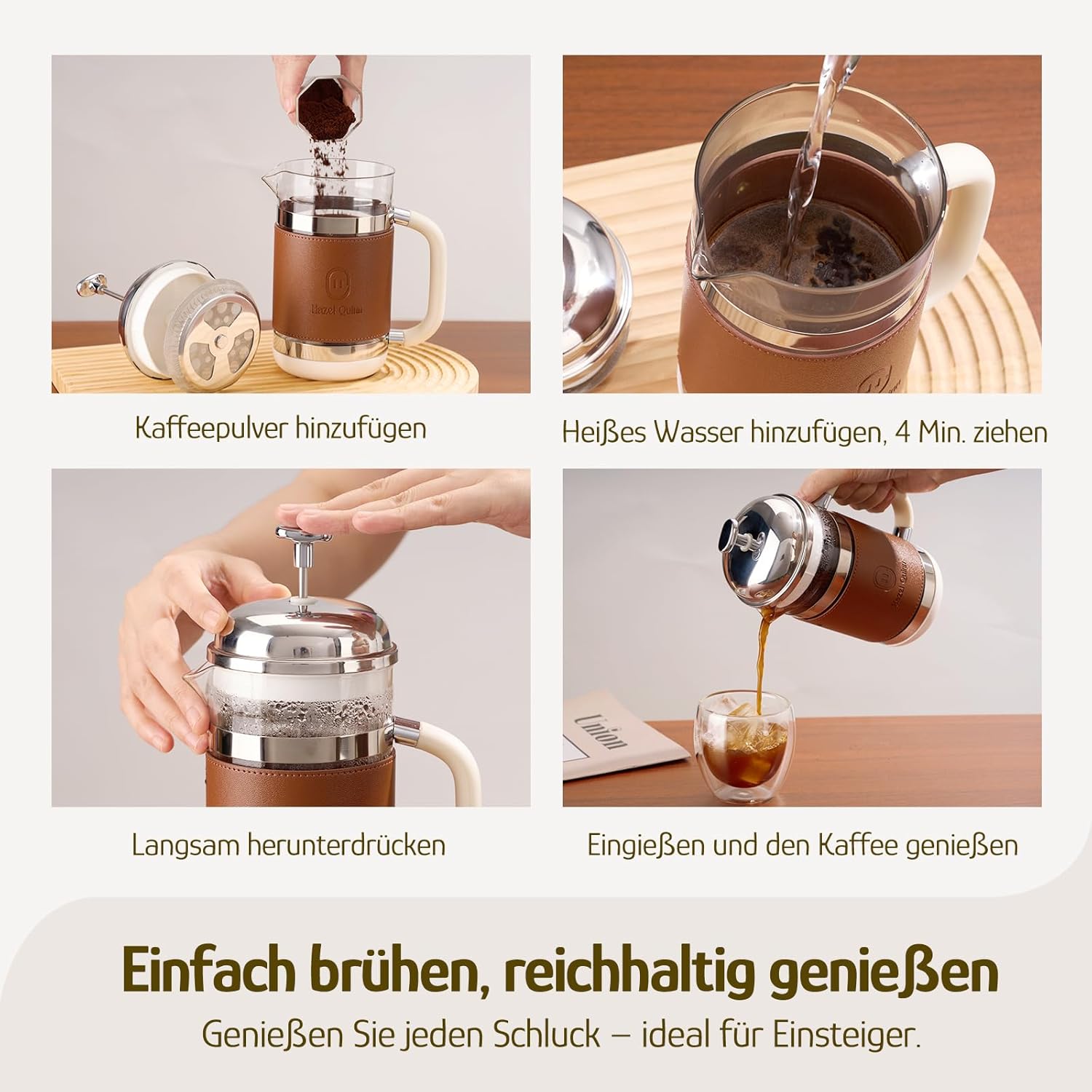 Hazel Quinn

Kaffeepulver hinzufügen

Heißes Wasser hinzufügen, 4 Min. ziehen

Langsam herunterdrücken

Hazel Quinn

Union

Eingießen und den Kaffee genießen

Einfach brühen, reichhaltig genießen

Genießen Sie jeden Schluck – ideal für Einsteiger.