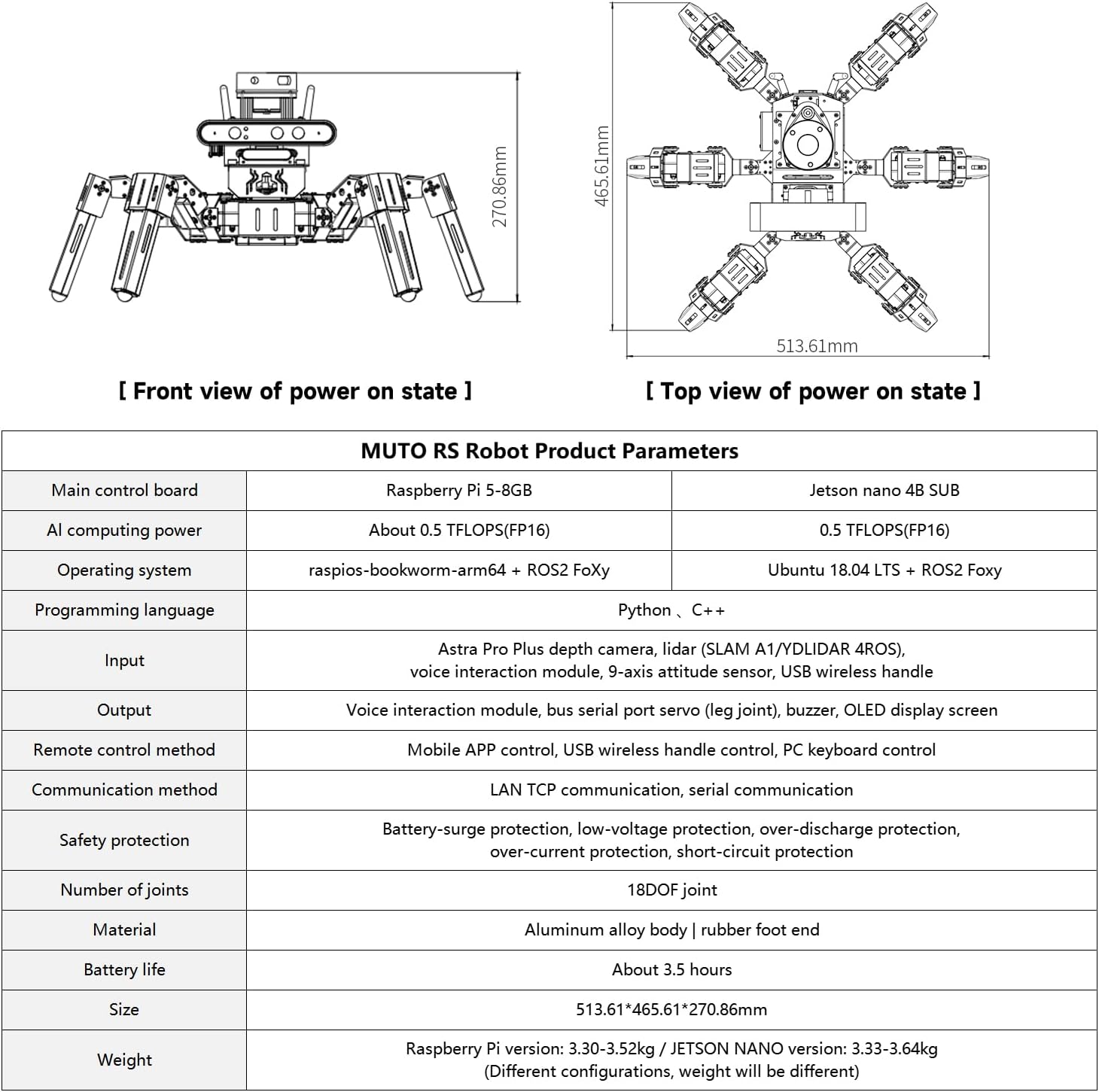 270.86mm

465.61mm

513.61mm

[ Front view of power on state ]

[ Top view of power on state ]

| MUTO RS Robot Product Parameters | | |
|---|---|---|
| Main control board | Raspberry Pi 5-8GB | Jetson nano 4B SUB |
| AI computing power | About 0.5 TFLOPS(FP16) | 0.5 TFLOPS(FP16) |
| Operating system | raspios-bookworm-arm64 + ROS2 FoXy | Ubuntu 18.04 LTS + ROS2 Foxy |
| Programming language | Python 、C++ | |
| Input | Astra Pro Plus depth camera, lidar (SLAM A1/YDLIDAR 4ROS), voice interaction module, 9-axis attitude sensor, USB wireless handle | |
| Output | Voice interaction module, bus serial port servo (leg joint), buzzer, OLED display screen | |
| Remote control method | Mobile APP control, USB wireless handle control, PC keyboard control | |
| Communication method | LAN TCP communication, serial communication | |
| Safety protection | Battery-surge protection, low-voltage protection, over-discharge protection, over-current protection, short-circuit protection | |
| Number of joints | 18DOF joint | |
| Material | Aluminum alloy body \| rubber foot end | |
| Battery life | About 3.5 hours | |
| Size | 513.61*465.61*270.86mm | |
| Weight | Raspberry Pi version: 3.30-3.52kg / JETSON NANO version: 3.33-3.64kg (Different configurations, weight will be different) | |