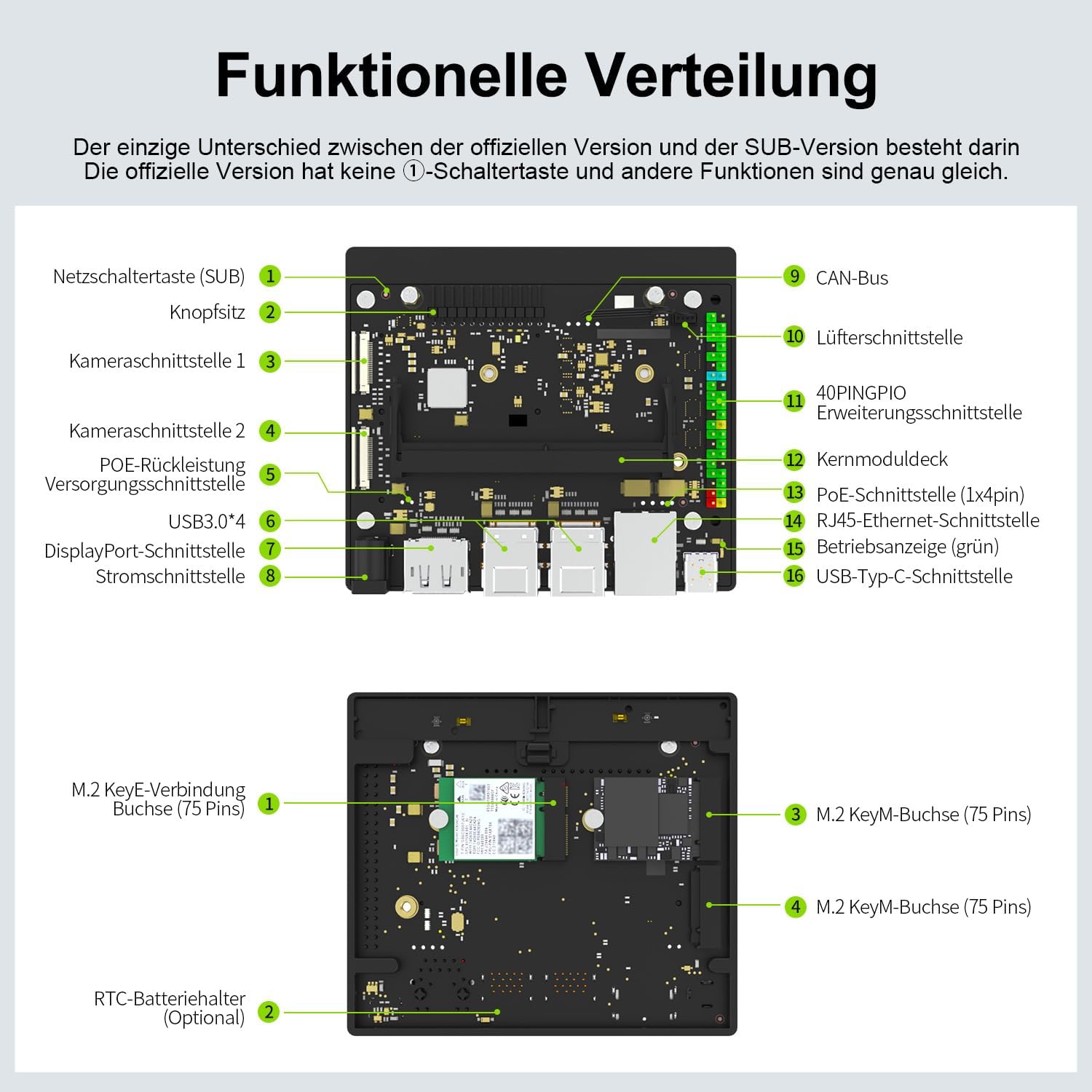 Funktionelle Verteilung

Der einzige Unterschied zwischen der offiziellen Version und der SUB-Version besteht darin Die offizielle Version hat keine ①-Schaltertaste und andere Funktionen sind genau gleich.

Netzschaltertaste (SUB) 1
Knopfsitz 2
Kameraschnittstelle 1 3
Kameraschnittstelle 2 4
POE-Rückleistung Versorgungsschnittstelle 5
USB3.0*4 6
DisplayPort-Schnittstelle 7
Stromschnittstelle 8

9 CAN-Bus
10 Lüfterschnittstelle
11 40PINGPIO Erweiterungsschnittstelle
12 Kernmoduldeck
13 PoE-Schnittstelle (1x4pin)
14 RJ45-Ethernet-Schnittstelle
15 Betriebsanzeige (grün)
16 USB-Typ-C-Schnittstelle

M.2 KeyE-Verbindung Buchse (75 Pins) 1
RTC-Batteriehalter (Optional) 2

3 M.2 KeyM-Buchse (75 Pins)
4 M.2 KeyM-Buchse (75 Pins)