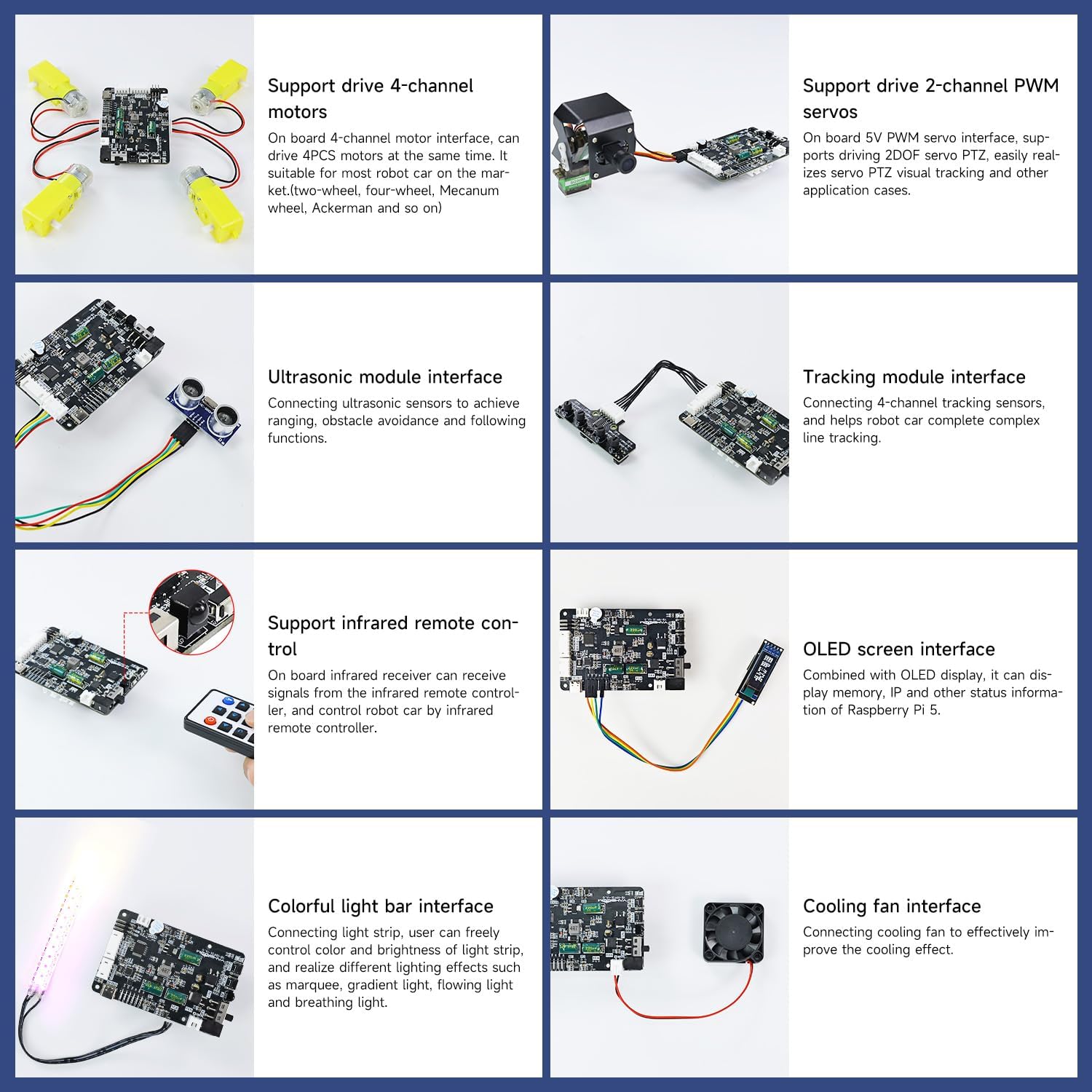 Support drive 4-channel motors

On board 4-channel motor interface, can drive 4PCS motors at the same time. It suitable for most robot car on the market.(two-wheel, four-wheel, Mecanum wheel, Ackerman and so on)

Support drive 2-channel PWM servos

On board 5V PWM servo interface, supports driving 2DOF servo PTZ, easily realizes servo PTZ visual tracking and other application cases.

Ultrasonic module interface

Connecting ultrasonic sensors to achieve ranging, obstacle avoidance and following functions.

Tracking module interface

Connecting 4-channel tracking sensors, and helps robot car complete complex line tracking.

Support infrared remote control

On board infrared receiver can receive signals from the infrared remote controller, and control robot car by infrared remote controller.

OLED screen interface

Combined with OLED display, it can display memory, IP and other status information of Raspberry Pi 5.

Colorful light bar interface

Connecting light strip, user can freely control color and brightness of light strip, and realize different lighting effects such as marquee, gradient light, flowing light and breathing light.

Cooling fan interface

Connecting cooling fan to effectively improve the cooling effect.