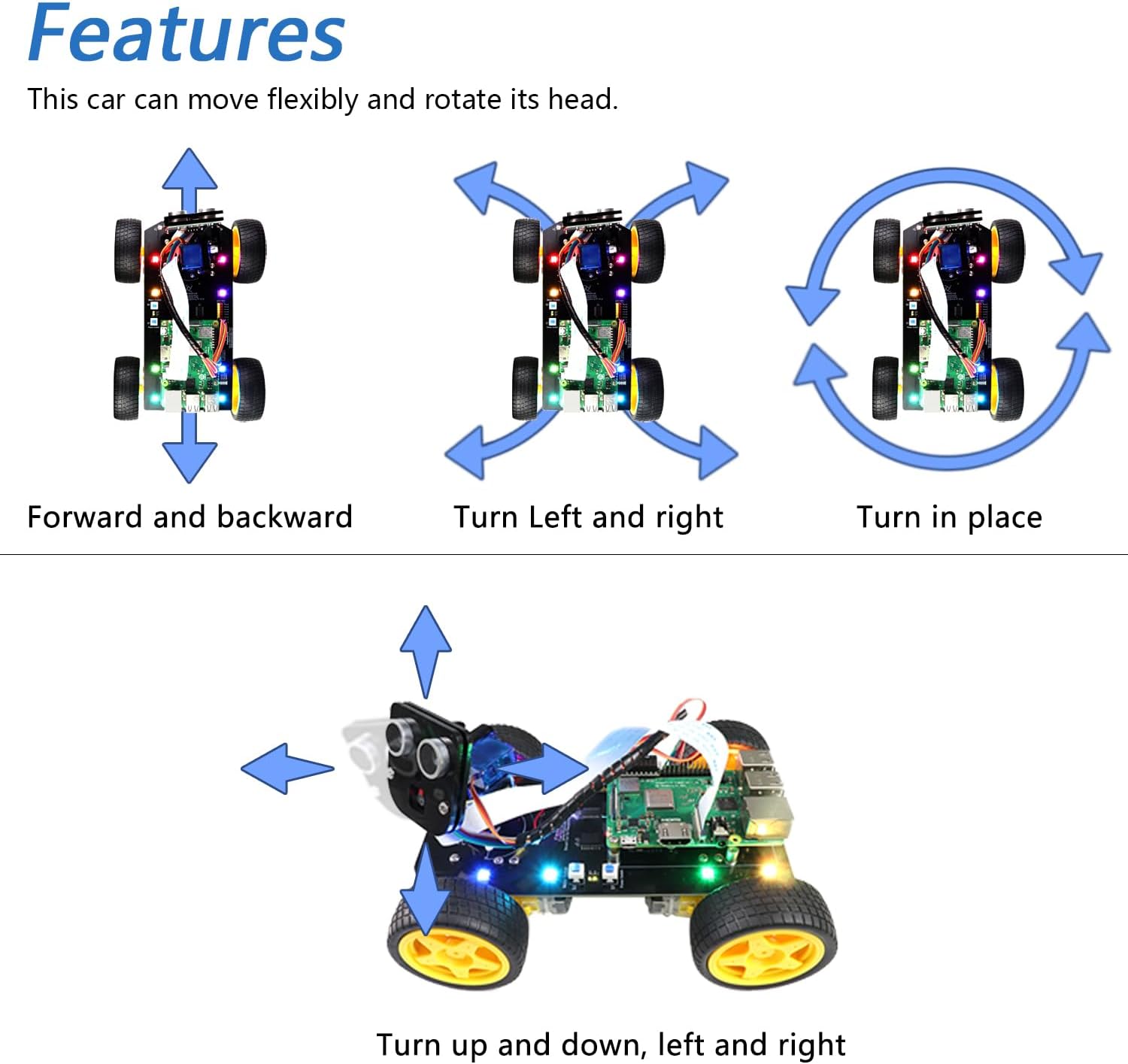 Features

This car can move flexibly and rotate its head.

Forward and backward

Turn Left and right

Turn in place

Turn up and down, left and right