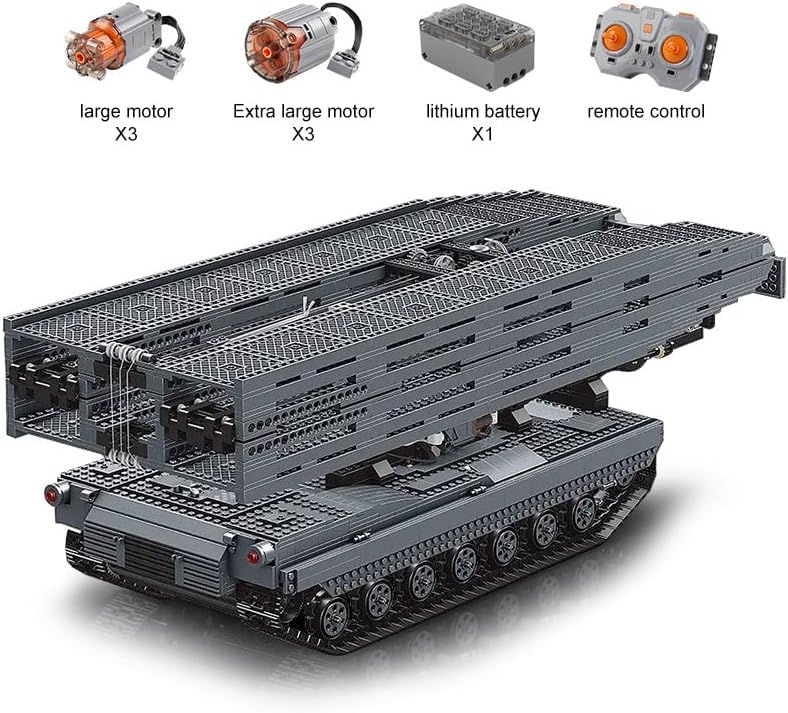 large motor
X3

Extra large motor
X3

lithium battery
X1

remote control